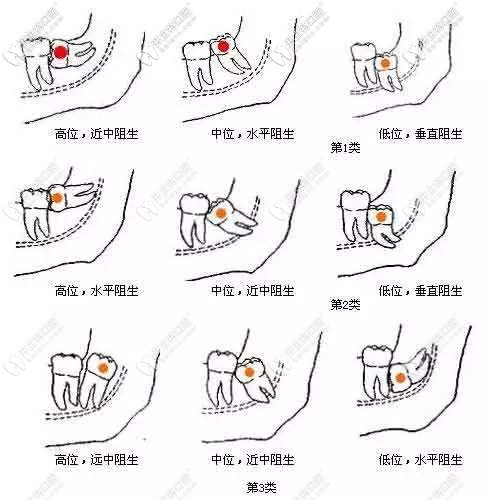 高位，近中阻生

中位，水平阻生

低位，垂直阻生

第1类

高位，水平阻生

中位，近中阻生

低位，垂直阻生

第2类

高位，远中阻生

中位，近中阻生

低位，水平阻生

第3类